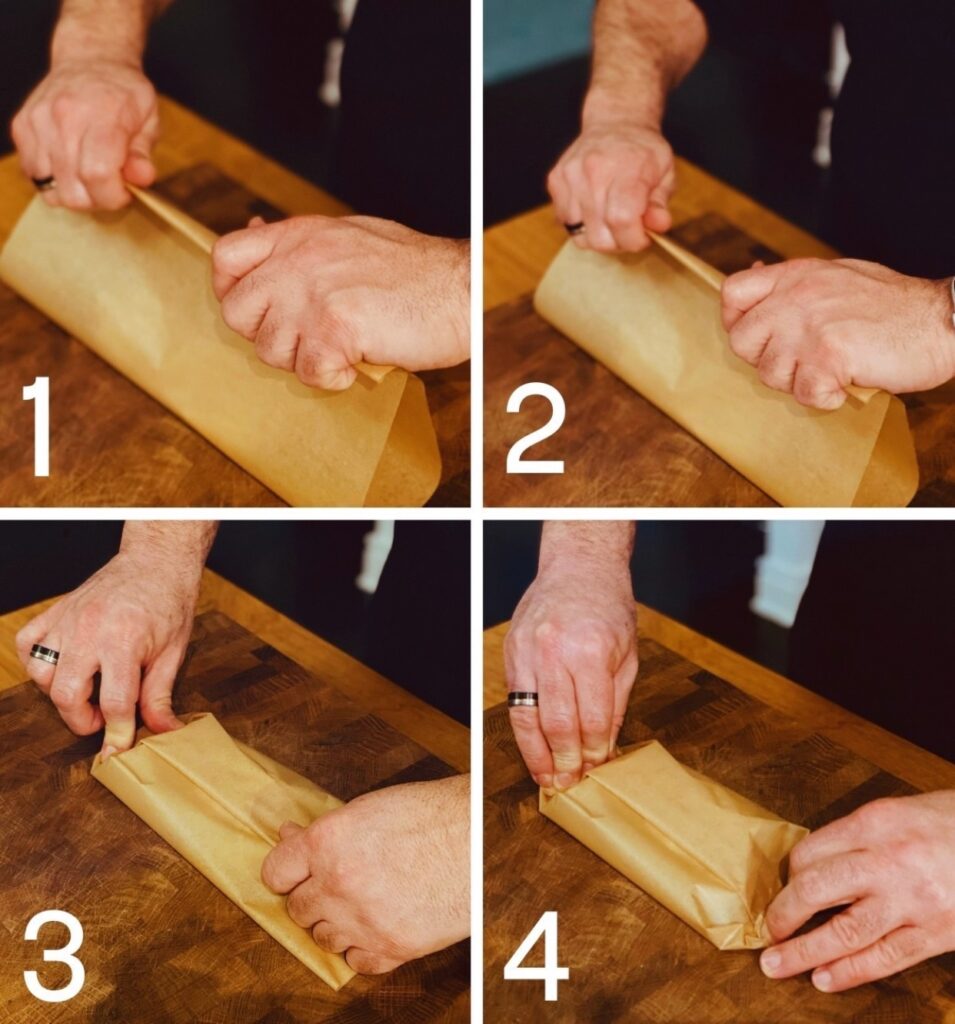 1

2

3

4